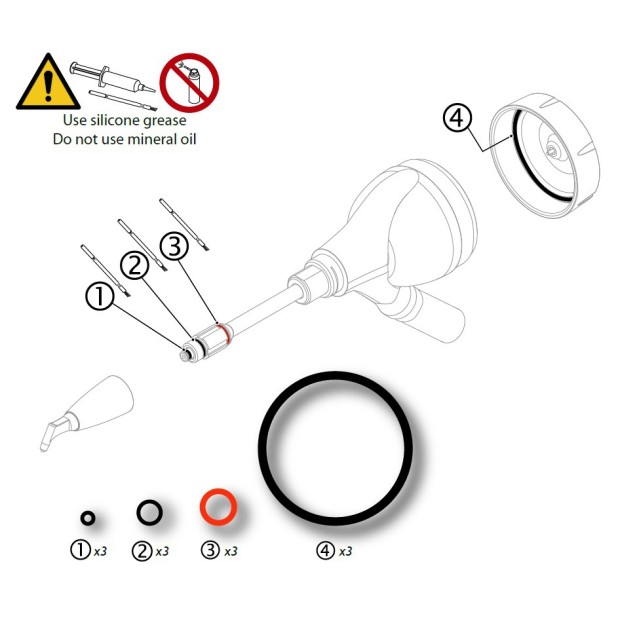 Use silicone grease
Do not use mineral oil

4

3
2
1

① x3 ② x3 ③ x3 ④ x3