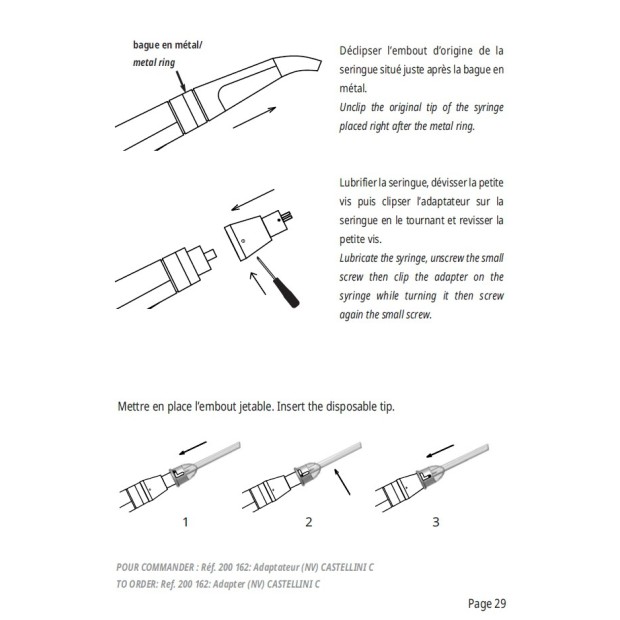 bague en métal/
metal ring

Déclipser l'embout d'origine de la seringue situé juste après la bague en métal.
Unclip the original tip of the syringe placed right after the metal ring.

Lubrifier la seringue, dévisser la petite vis puis clipser l'adaptateur sur la seringue en le tournant et revisser la petite vis.
Lubricate the syringe, unscrew the small screw then clip the adapter on the syringe while turning it then screw again the small screw.

Mettre en place l'embout jetable. Insert the disposable tip.

1

2

3

POUR COMMANDER : Réf. 200 162: Adaptateur (NV) CASTELLINI C
TO ORDER: Ref. 200 162: Adapter (NV) CASTELLINI C

Page 29