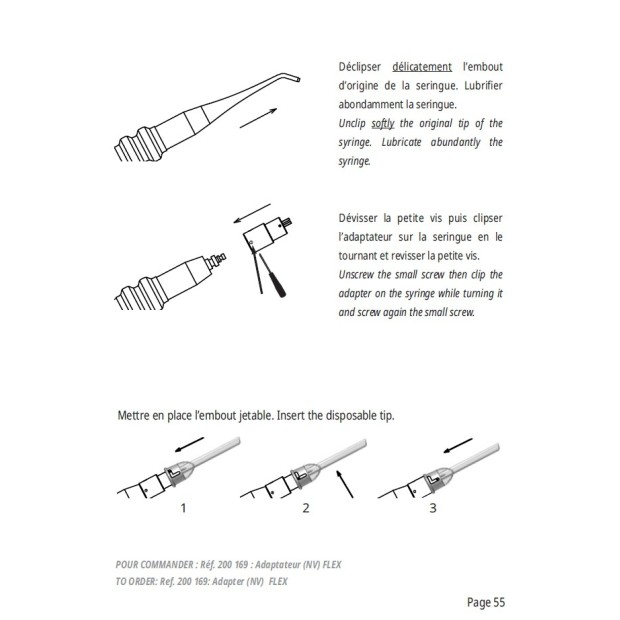 Déclipser délicatement l'embout d'origine de la seringue. Lubrifier abondamment la seringue.
Unclip softly the original tip of the syringe. Lubricate abundantly the syringe.

Dévisser la petite vis puis clipser l'adaptateur sur la seringue en le tournant et revisser la petite vis.
Unscrew the small screw then clip the adapter on the syringe while turning it and screw again the small screw.

Mettre en place l'embout jetable. Insert the disposable tip.

1

2

3

POUR COMMANDER : Réf. 200 169 : Adaptateur (NV) FLEX
TO ORDER: Ref. 200 169: Adapter (NV) FLEX

Page 55