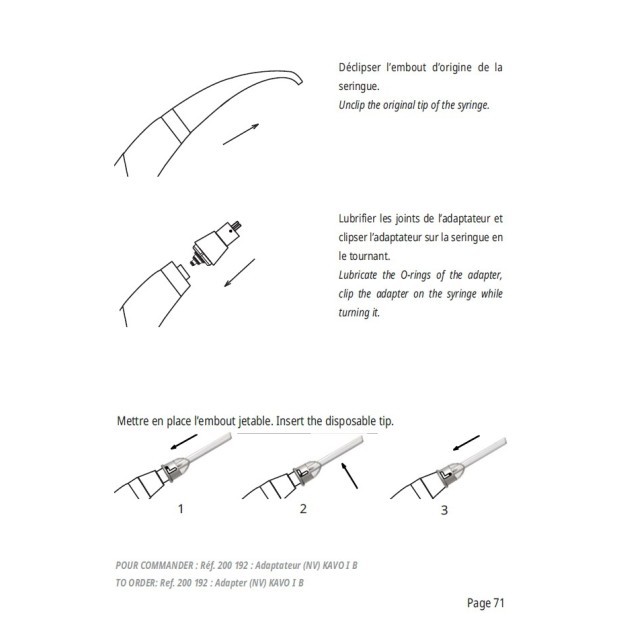 Déclipser l'embout d'origine de la seringue.
Unclip the original tip of the syringe.

Lubrifier les joints de l'adaptateur et clipser l'adaptateur sur la seringue en le tournant.
Lubricate the O-rings of the adapter, clip the adapter on the syringe while turning it.

Mettre en place l'embout jetable. Insert the disposable tip.

1

2

3

POUR COMMANDER : Réf. 200 192 : Adaptateur (NV) KAVO I B
TO ORDER: Ref. 200 192 : Adapter (NV) KAVO I B

Page 71