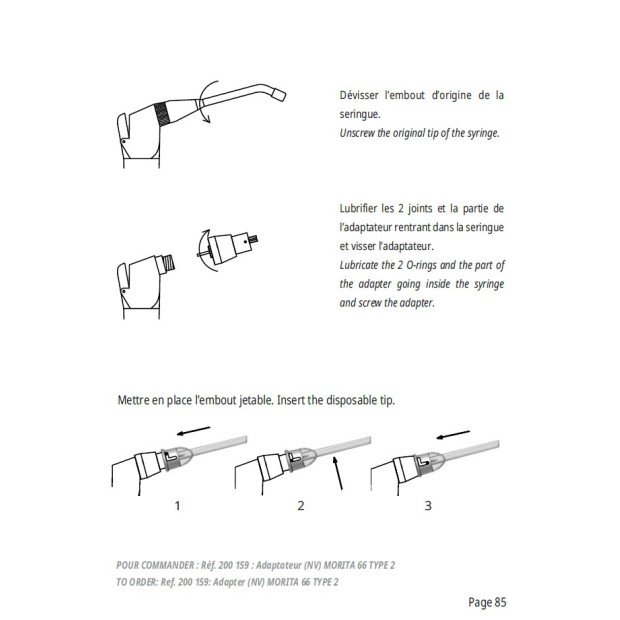 Dévisser l'embout d'origine de la seringue.
Unscrew the original tip of the syringe.

Lubrifier les 2 joints et la partie de l'adaptateur rentrant dans la seringue et visser l'adaptateur.
Lubricate the 2 O-rings and the part of the adapter going inside the syringe and screw the adapter.

Mettre en place l'embout jetable. Insert the disposable tip.

1

2

3

POUR COMMANDER : Réf. 200 159 : Adaptateur (NV) MORITA 66 TYPE 2
TO ORDER: Ref. 200 159: Adapter (NV) MORITA 66 TYPE 2

Page 85