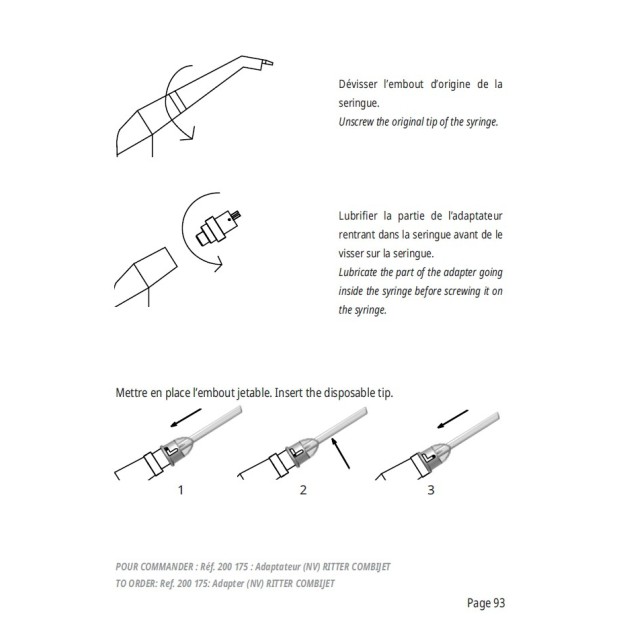 Dévisser l'embout d'origine de la seringue.
Unscrew the original tip of the syringe.

Lubrifier la partie de l'adaptateur rentrant dans la seringue avant de le visser sur la seringue.
Lubricate the part of the adapter going inside the syringe before screwing it on the syringe.

Mettre en place l'embout jetable. Insert the disposable tip.

1

2

3

POUR COMMANDER : Réf. 200 175 : Adaptateur (NV) RITTER COMBIJET
TO ORDER: Ref. 200 175: Adapter (NV) RITTER COMBIJET

Page 93