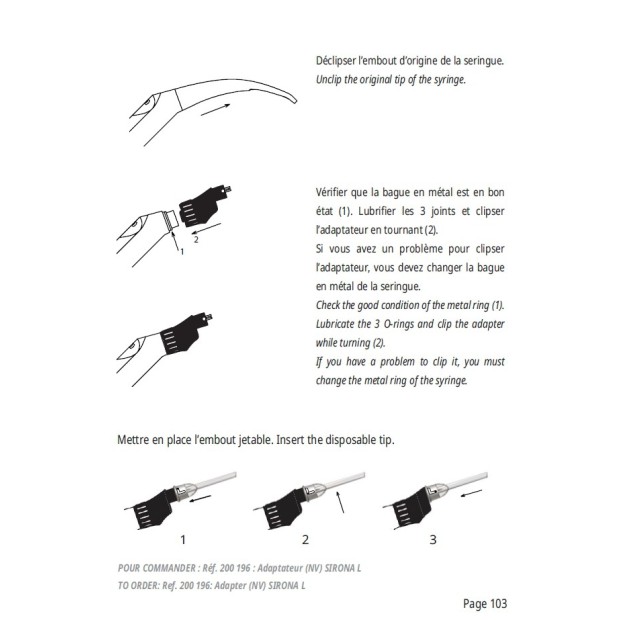 Déclipser l'embout d'origine de la seringue.
Unclip the original tip of the syringe.

2
1

Vérifier que la bague en métal est en bon état (1). Lubrifier les 3 joints et clipser l'adaptateur en tournant (2).
Si vous avez un problème pour clipser l'adaptateur, vous devez changer la bague en métal de la seringue.
Check the good condition of the metal ring (1). Lubricate the 3 O-rings and clip the adapter while turning (2).
If you have a problem to clip it, you must change the metal ring of the syringe.

Mettre en place l'embout jetable. Insert the disposable tip.

1
2
3

POUR COMMANDER : Réf. 200 196 : Adaptateur (NV) SIRONA L
TO ORDER: Ref. 200 196: Adapter (NV) SIRONA L

Page 103