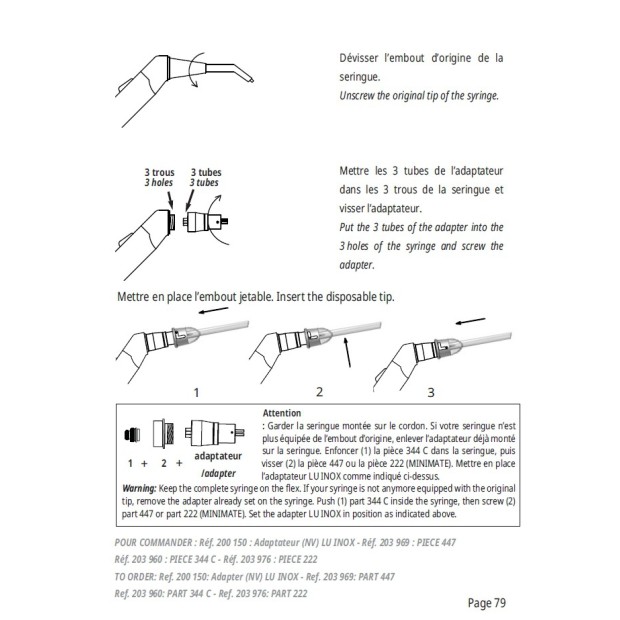 Dévisser l'embout d'origine de la seringue.
Unscrew the original tip of the syringe.

3 trous
3 holes
3 tubes
3 tubes

Mettre les 3 tubes de l'adaptateur dans les 3 trous de la seringue et visser l'adaptateur.
Put the 3 tubes of the adapter into the 3 holes of the syringe and screw the adapter.

Mettre en place l'embout jetable. Insert the disposable tip.

1
2
3

1 + 2 + adaptateur /adapter

Attention
: Garder la seringue montée sur le cordon. Si votre seringue n'est plus équipée de l'embout d'origine, enlever l'adaptateur déjà monté sur la seringue. Enfoncer (1) la pièce 344 C dans la seringue, puis visser (2) la pièce 447 ou la pièce 222 (MINIMATE). Mettre en place l'adaptateur LU INOX comme indiqué ci-dessus.
Warning: Keep the complete syringe on the flex. If your syringe is not anymore equipped with the original tip, remove the adapter already set on the syringe. Push (1) part 344 C inside the syringe, then screw (2) part 447 or part 222 (MINIMATE). Set the adapter LU INOX in position as indicated above.

POUR COMMANDER : Réf. 200 150 : Adaptateur (NV) LU INOX - Réf. 203 969 : PIECE 447
Réf. 203 960 : PIECE 344 C - Réf. 203 976 : PIECE 222
TO ORDER: Ref. 200 150: Adapter (NV) LU INOX - Ref. 203 969: PART 447
Ref. 203 960: PART 344 C - Ref. 203 976: PART 222

Page 79