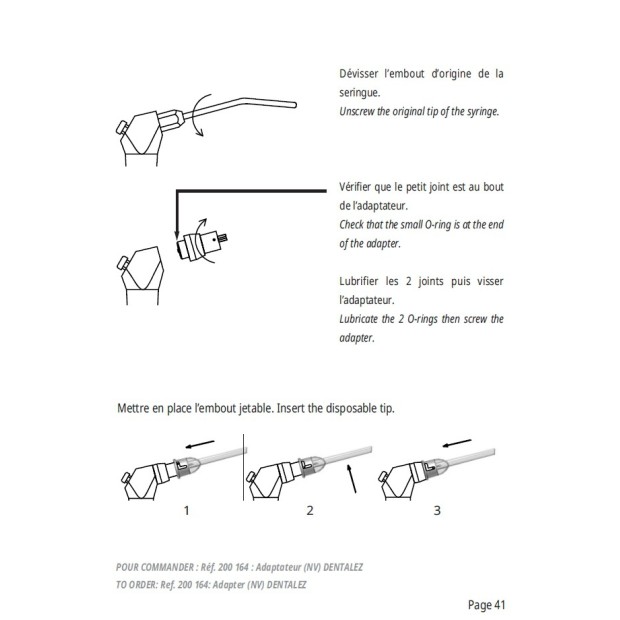 Dévisser l'embout d'origine de la seringue.
Unscrew the original tip of the syringe.

Vérifier que le petit joint est au bout de l'adaptateur.
Check that the small O-ring is at the end of the adapter.

Lubrifier les 2 joints puis visser l'adaptateur.
Lubricate the 2 O-rings then screw the adapter.

Mettre en place l'embout jetable. Insert the disposable tip.

1

2

3

POUR COMMANDER : Réf. 200 164 : Adaptateur (NV) DENTALEZ
TO ORDER: Ref. 200 164: Adapter (NV) DENTALEZ

Page 41