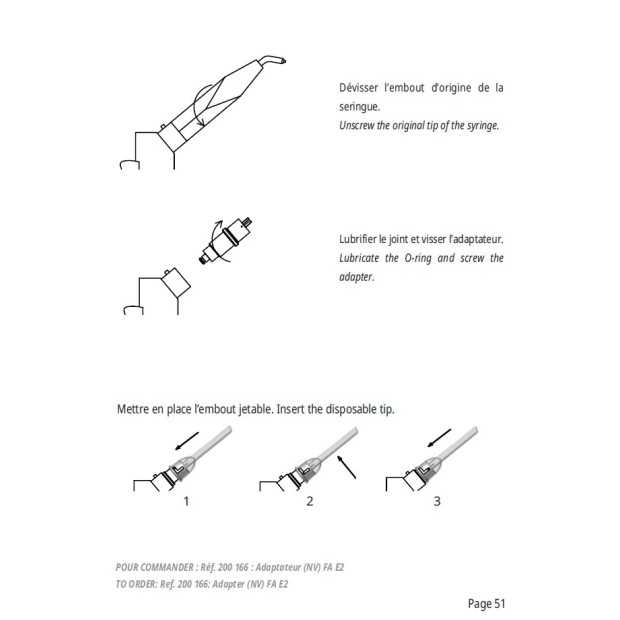 Dévisser l'embout d'origine de la seringue.
Unscrew the original tip of the syringe.

Lubrifier le joint et visser l'adaptateur.
Lubricate the O-ring and screw the adapter.

Mettre en place l'embout jetable. Insert the disposable tip.

1

2

3

POUR COMMANDER : Réf. 200 166 : Adaptateur (NV) FA E2
TO ORDER: Ref. 200 166: Adapter (NV) FA E2

Page 51